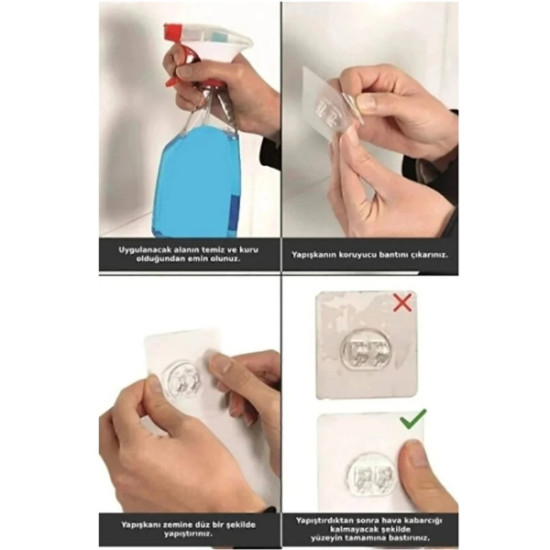 Uygulanacak alanın temiz ve kuru olduğundan emin olunuz.

Yapışkanın koruyucu bantını çıkarınız.

Yapışkanı zemine düz bir şekilde yapıştırınız.

Yapıştırdıktan sonra hava kabarcığı kalmayacak şekilde yüzeyin tamamına bastırınız.