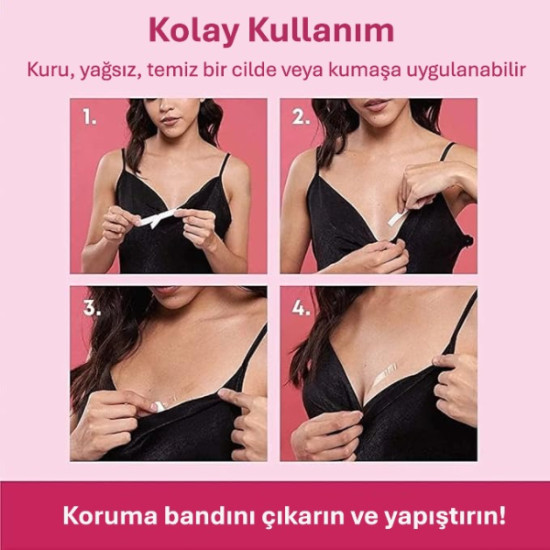 Kolay Kullanım

Kuru, yağsız, temiz bir cilde veya kumaşa uygulanabilir

1.

2.

3.

4.

Koruma bandını çıkarın ve yapıştırın!