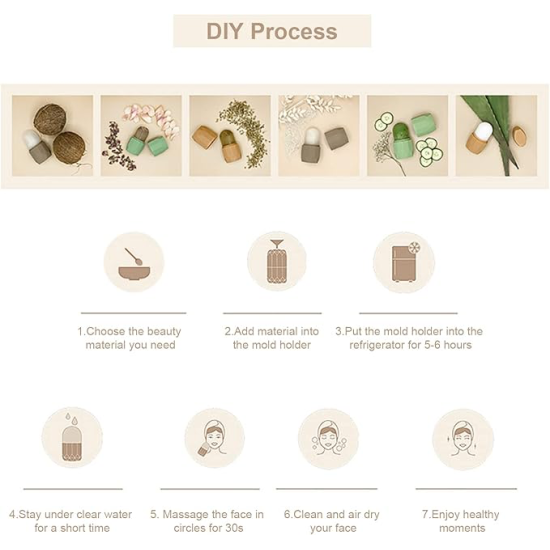 DIY Process

1.Choose the beauty material you need

2.Add material into the mold holder

3.Put the mold holder into the refrigerator for 5-6 hours

4.Stay under clear water for a short time

5. Massage the face in circles for 30s

6.Clean and air dry your face

7.Enjoy healthy moments