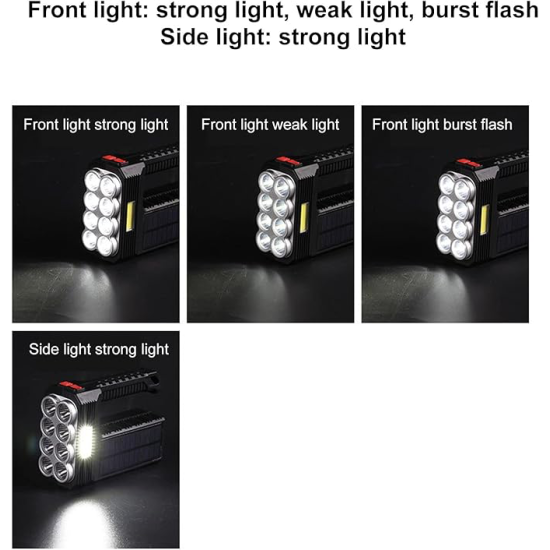 Front light: strong light, weak light, burst flash
Side light: strong light

Front light strong light

Front light weak light

Front light burst flash

Side light strong light